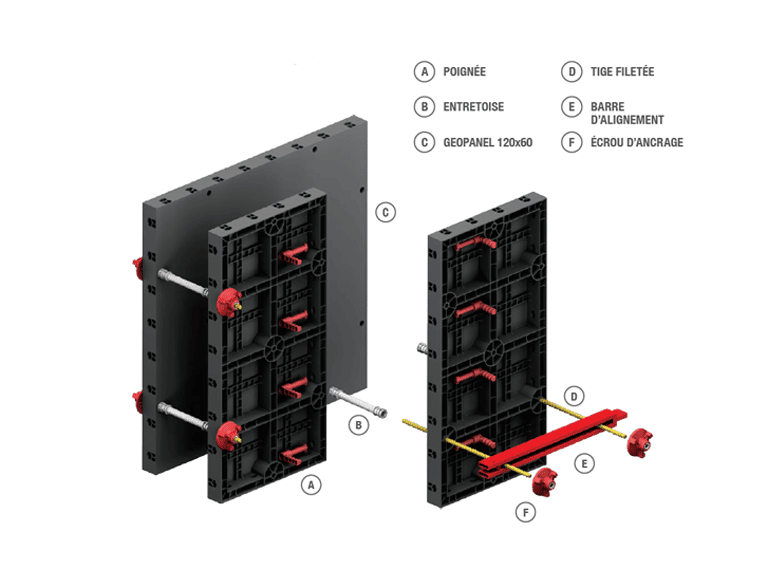 A POIGNÉE

B ENTRETOISE

C GEOPANEL 120x60

D TIGE FILETÉE

E BARRE D'ALIGNEMENT

F ÉCROU D'ANCRAGE

C

B

A

D

E

F